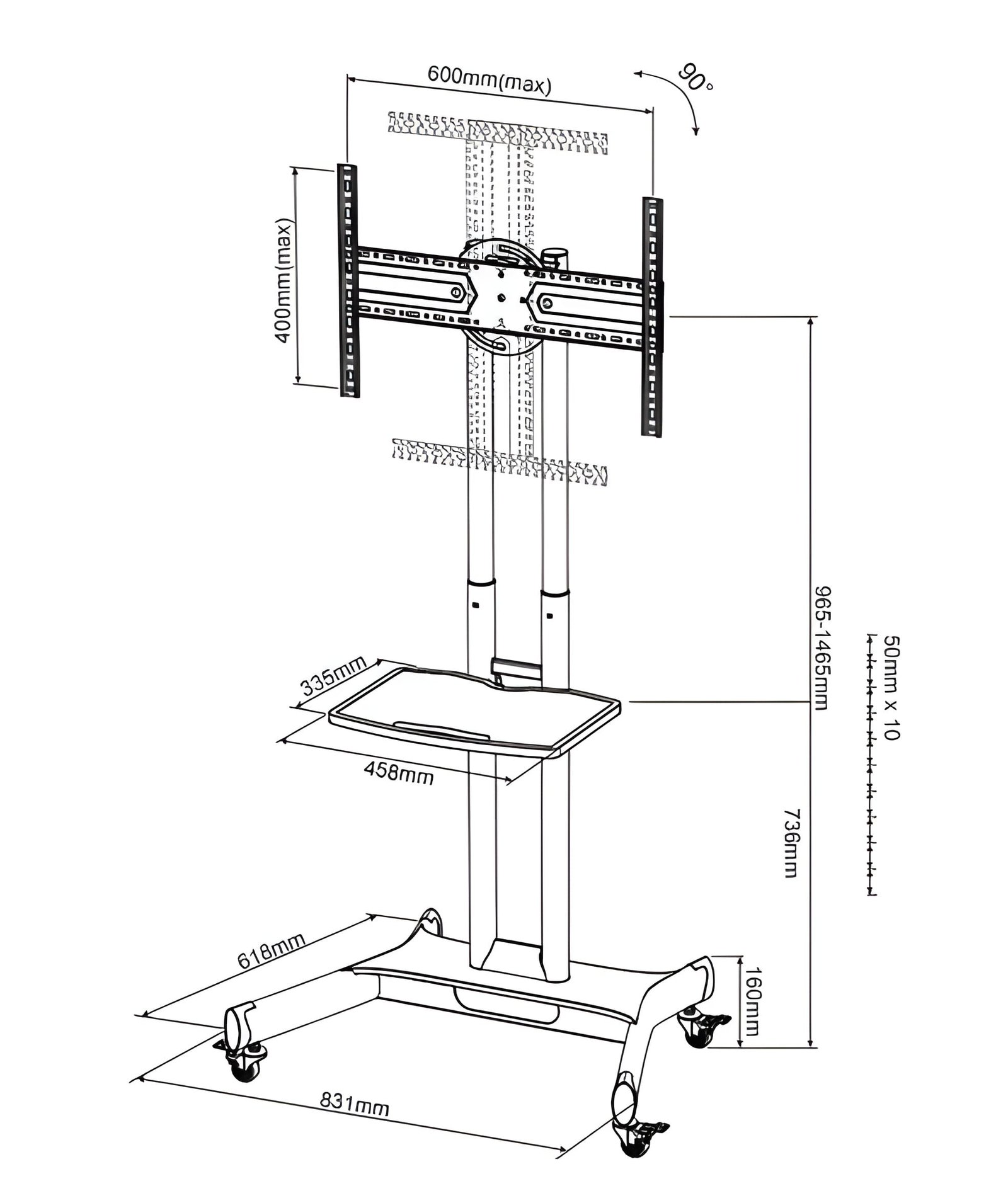 600mm(max)
90°
400mm(max)
965-1465mm
50mm x 10
335mm
458mm
736mm
618mm
160mm
831mm