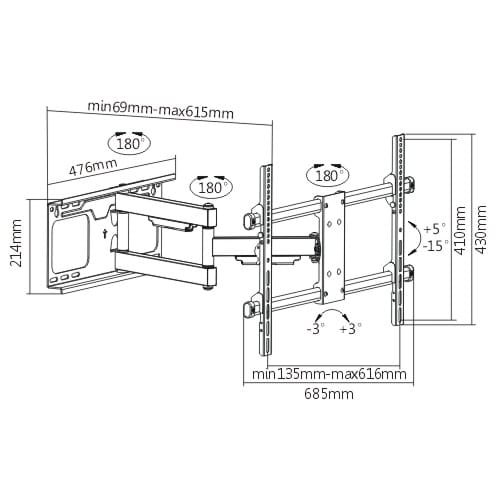 min69mm-max615mm

180°

476mm

180°

180°

214mm

+5°
-15°

410mm

430mm

-3°
+3°

min135mm-max616mm

685mm